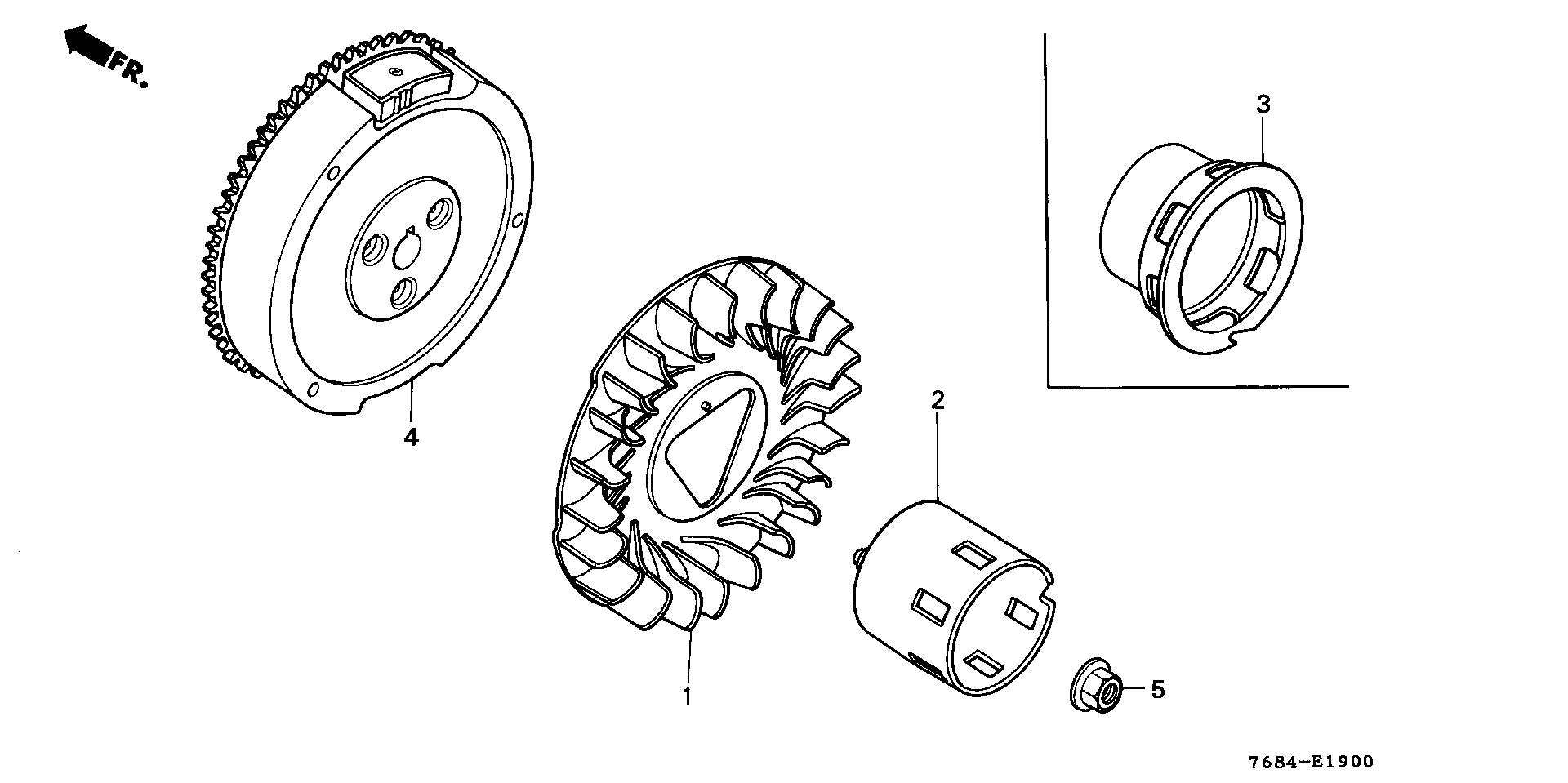 FR.

3

4

2

1

5

7684-E1900